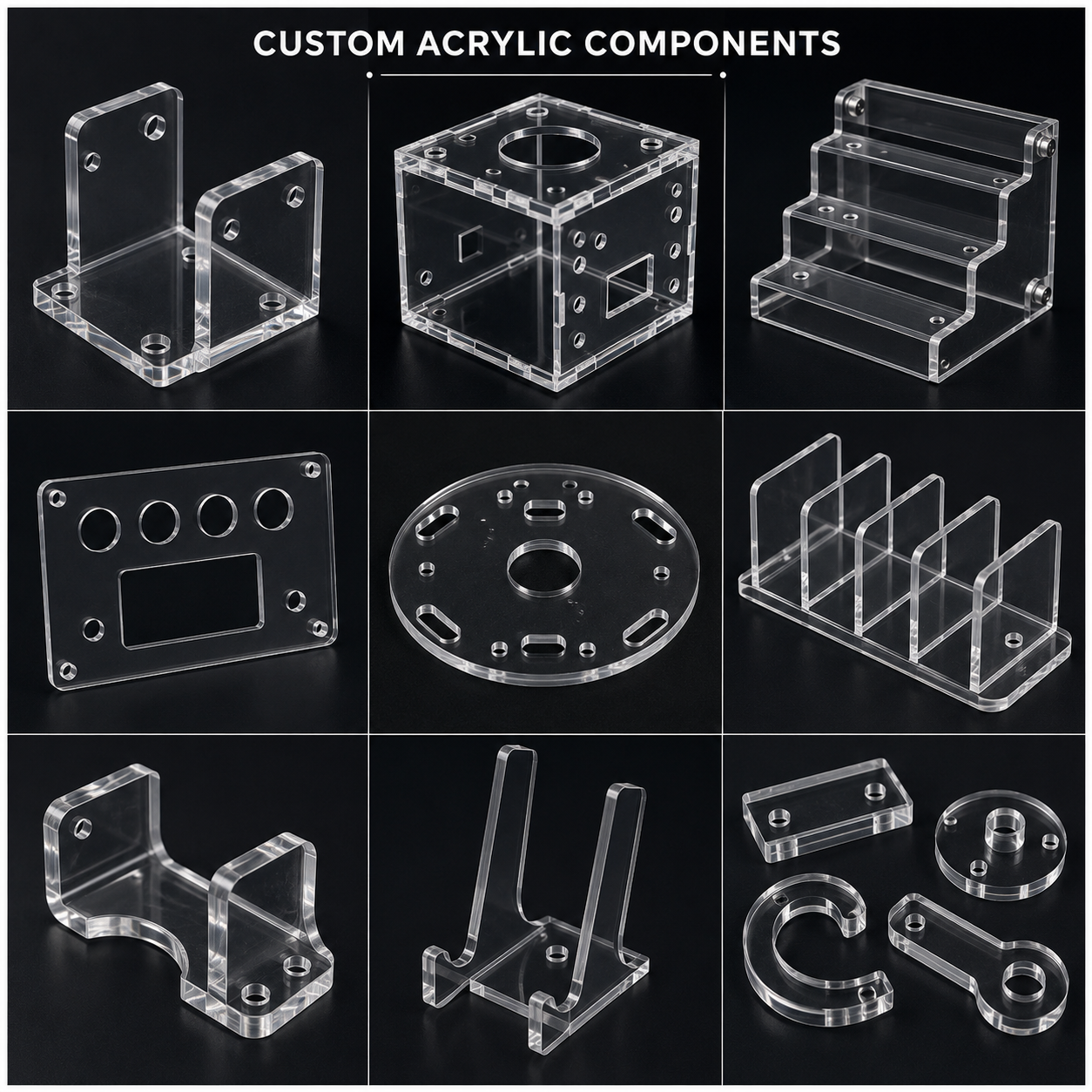 CUSTOM ACRYLIC COMPONENTS